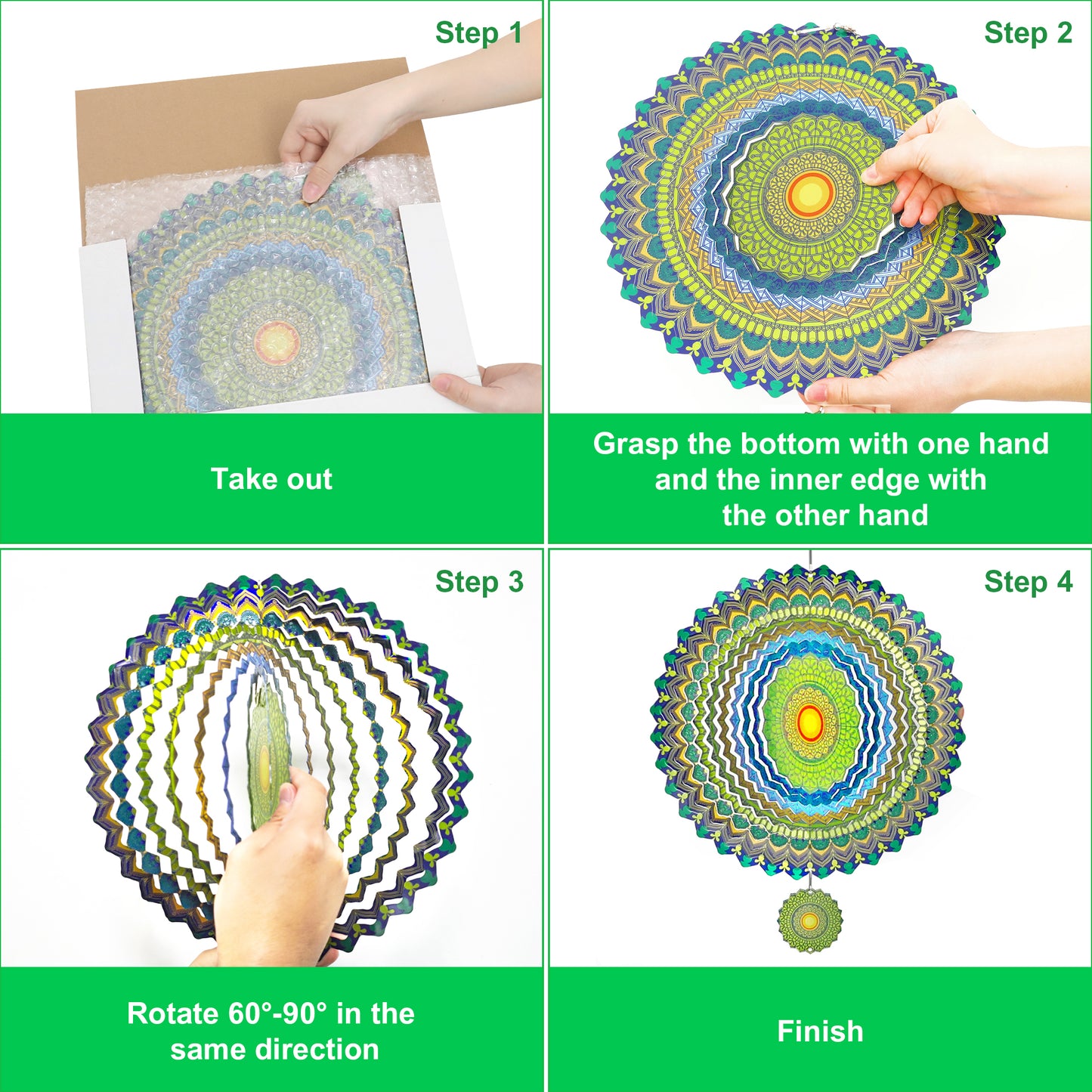 Step 1

Take out

Step 2

Grasp the bottom with one hand and the inner edge with the other hand

Step 3

Rotate 60°-90° in the same direction

Step 4

Finish