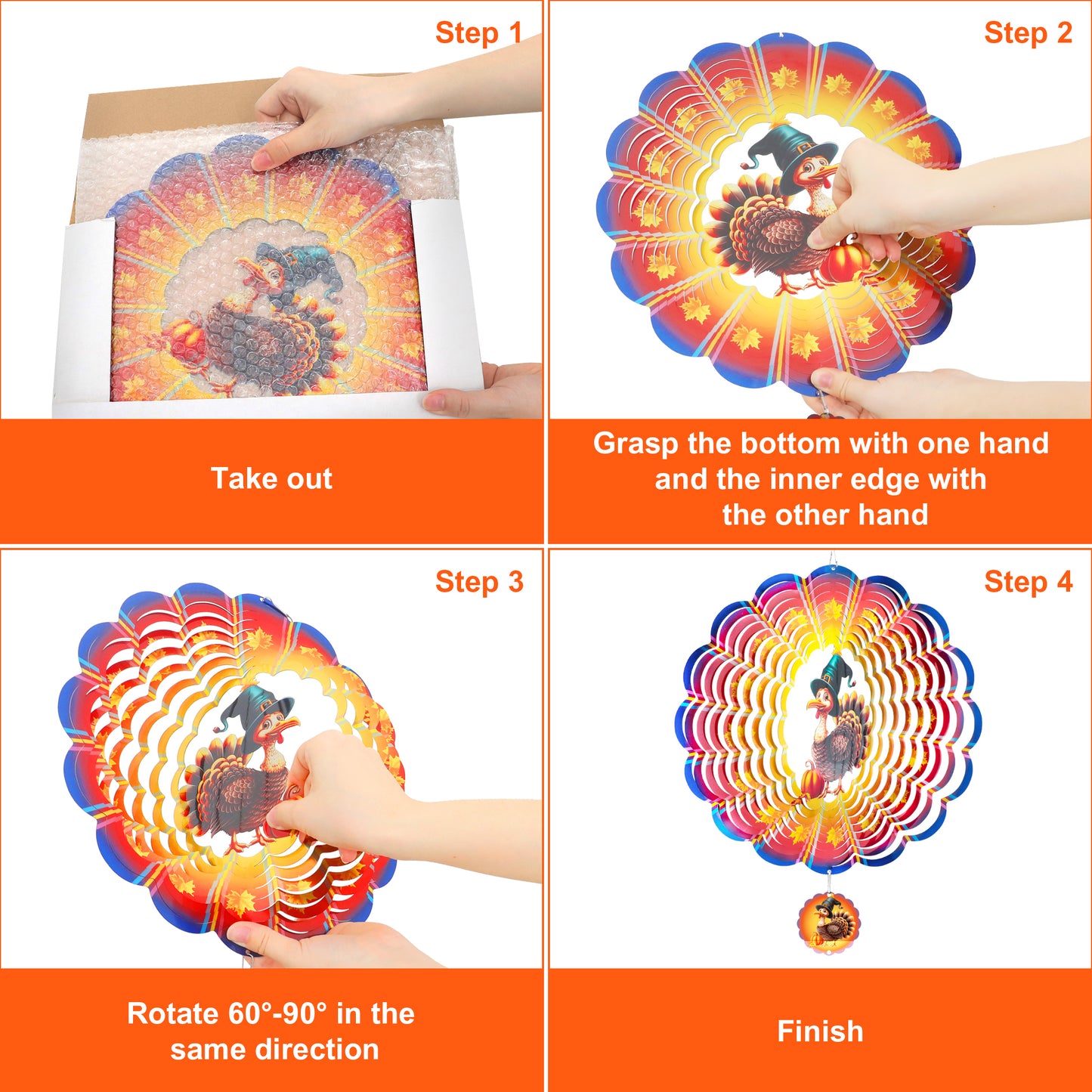 Step 1

Take out

Step 2

Grasp the bottom with one hand and the inner edge with the other hand

Step 3

Rotate 60°-90° in the same direction

Step 4

Finish