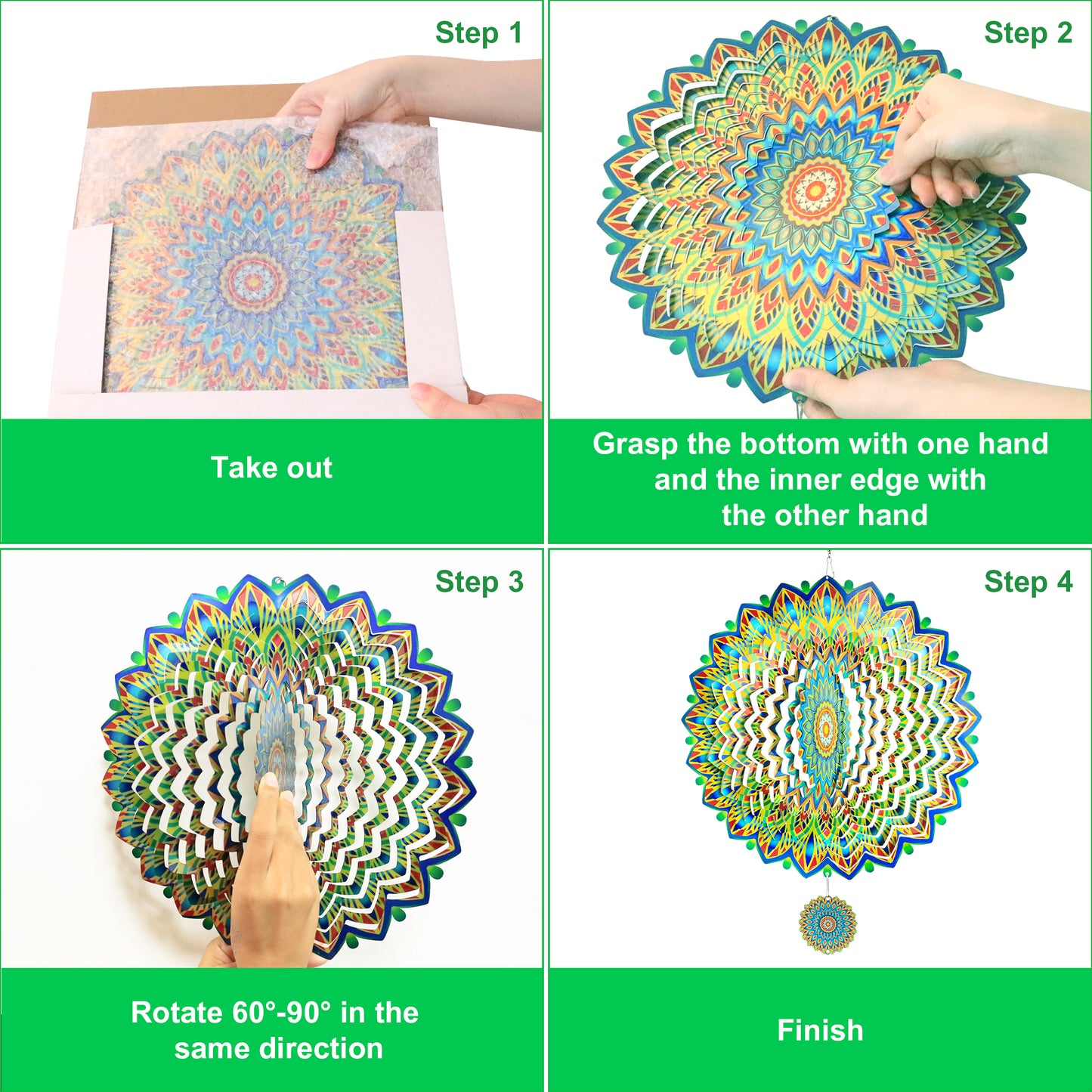 Step 1

Take out

Step 2

Grasp the bottom with one hand and the inner edge with the other hand

Step 3

Rotate 60°-90° in the same direction

Step 4

Finish