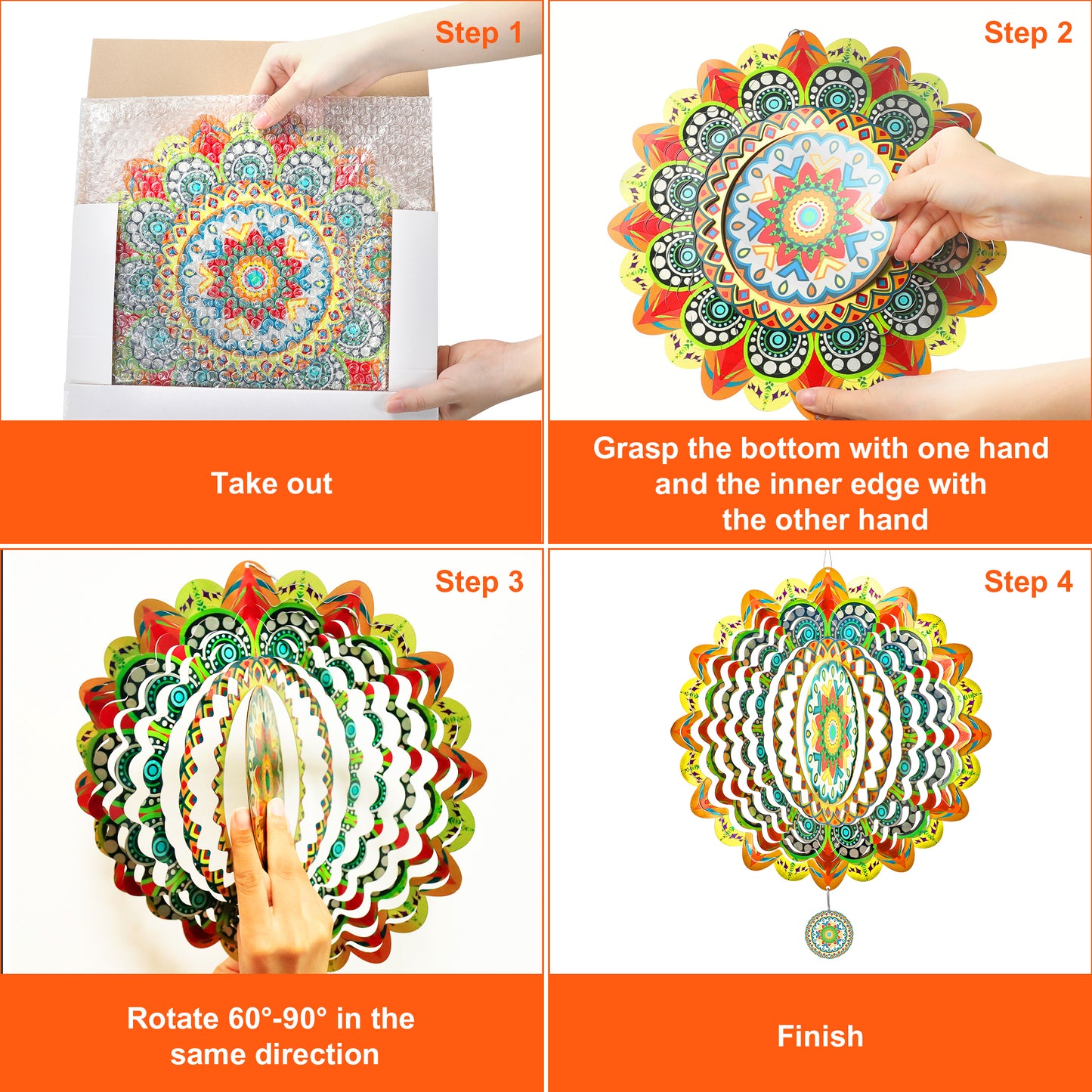 Step 1

Take out

Step 2

Grasp the bottom with one hand and the inner edge with the other hand

Step 3

Rotate 60°-90° in the same direction

Step 4

Finish