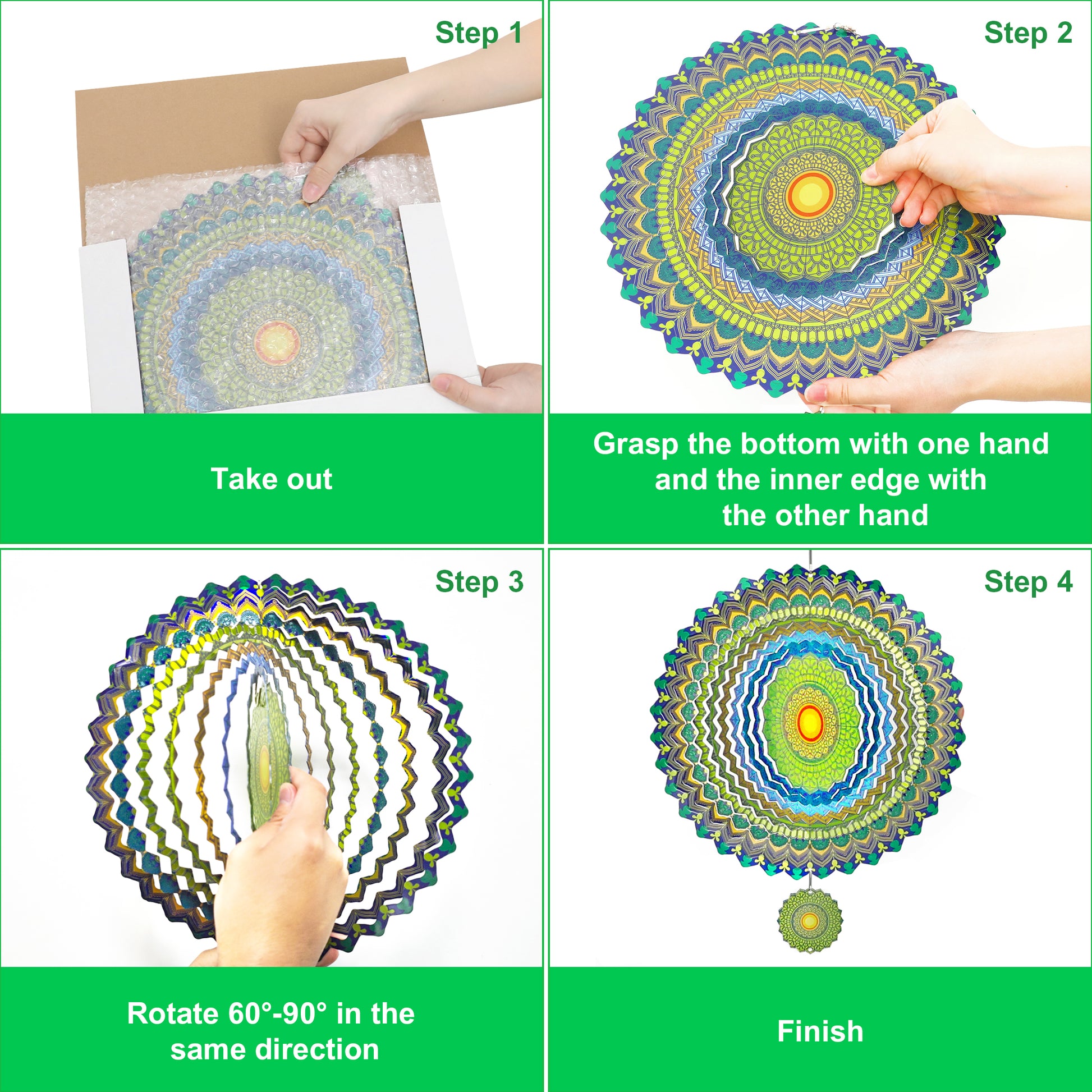 Step 1

Take out

Step 2

Grasp the bottom with one hand and the inner edge with the other hand

Step 3

Rotate 60°-90° in the same direction

Step 4

Finish